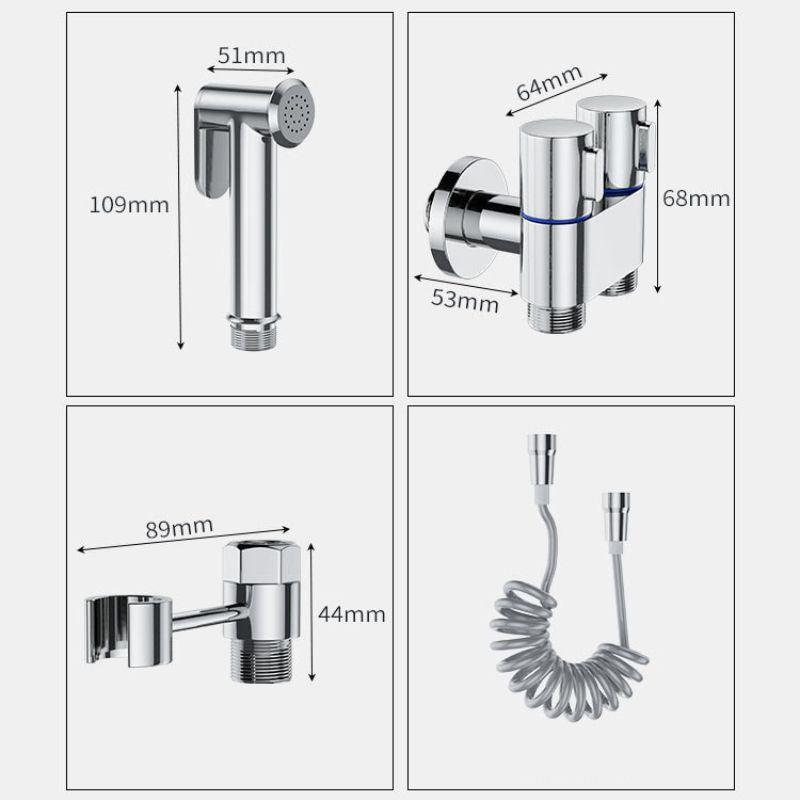 51mm
109mm

64mm
68mm
53mm

89mm
44mm