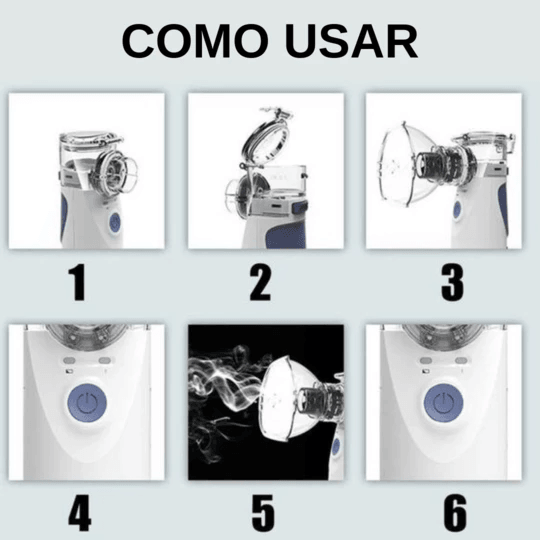 COMO USAR

1

2

3

4

5

6